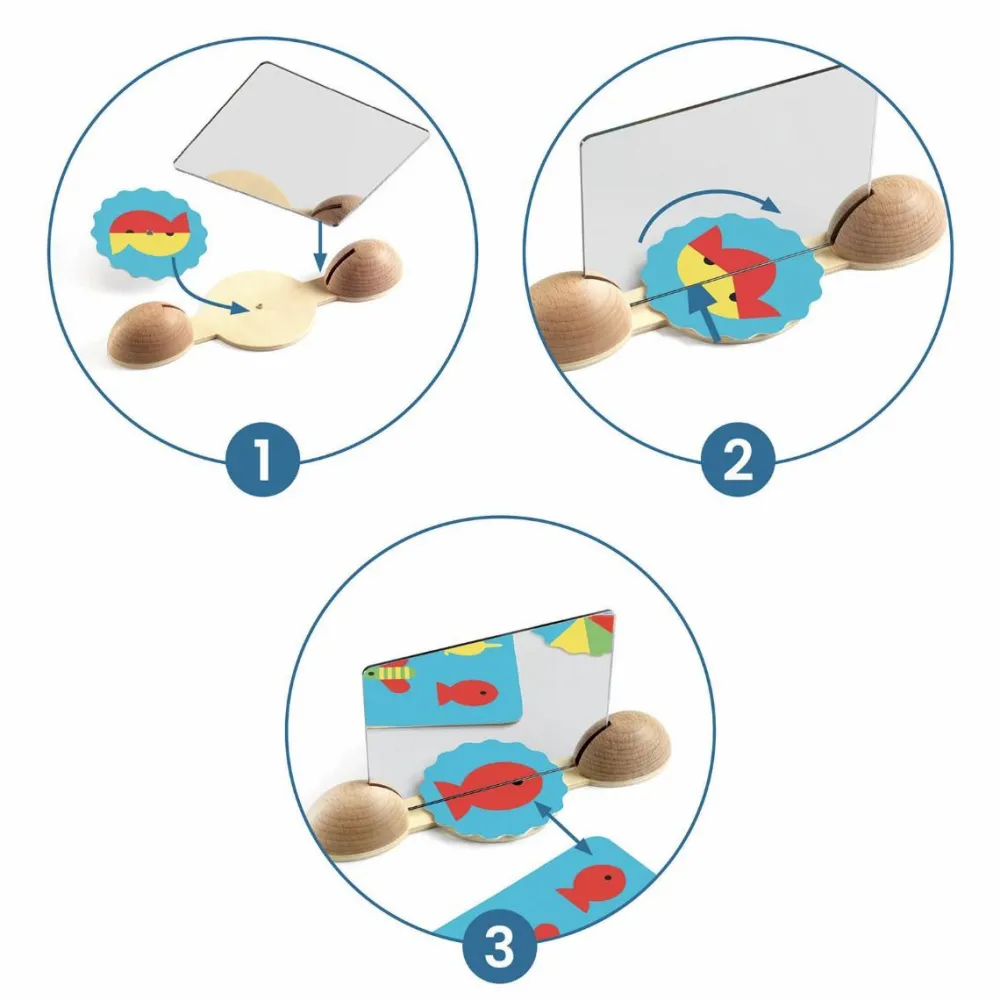 1

2

3